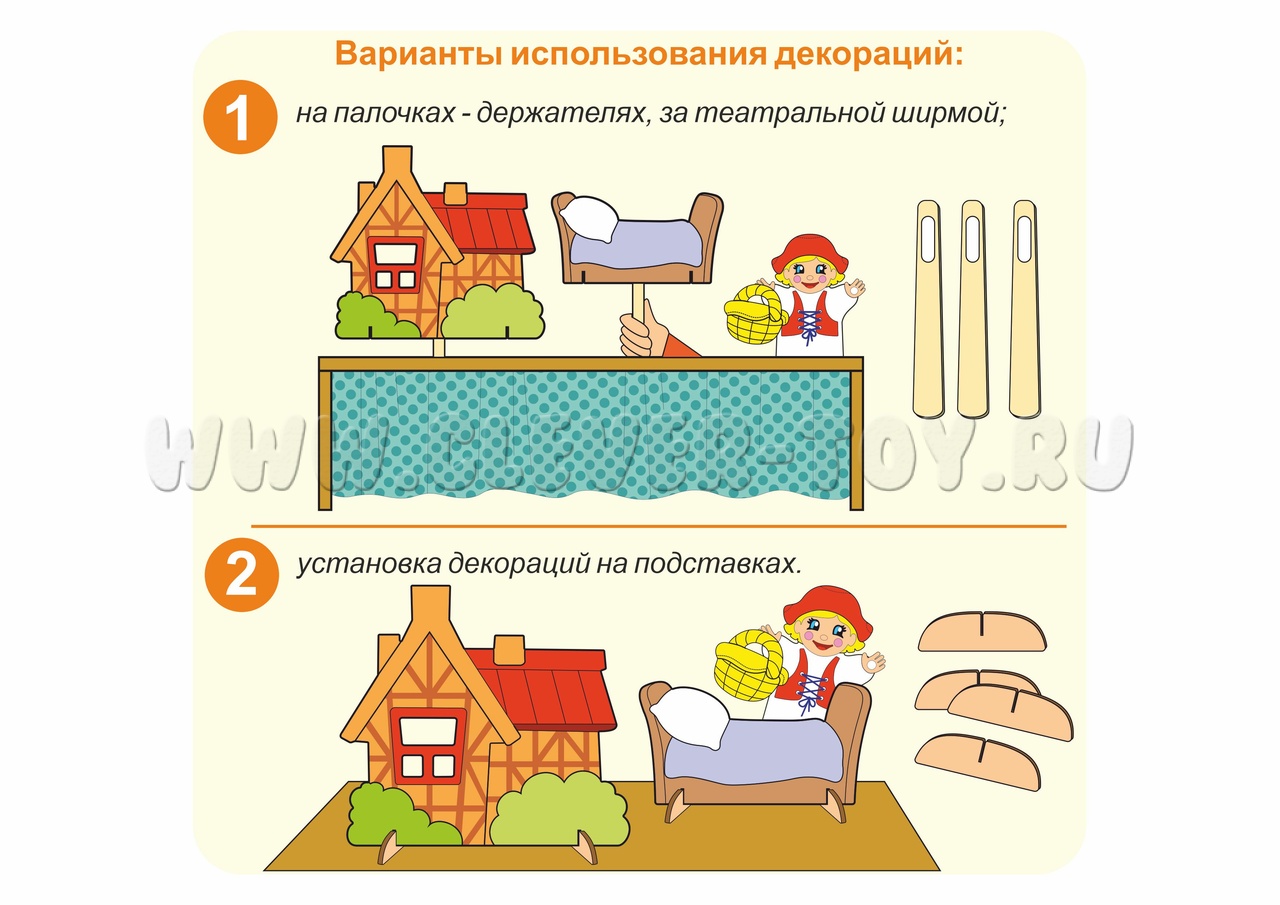 Варианты использования декораций:

1 на палочках - держателях, за театральной ширмой;

WWW.CLEVER-TOY.RU

2 установка декораций на подставках.